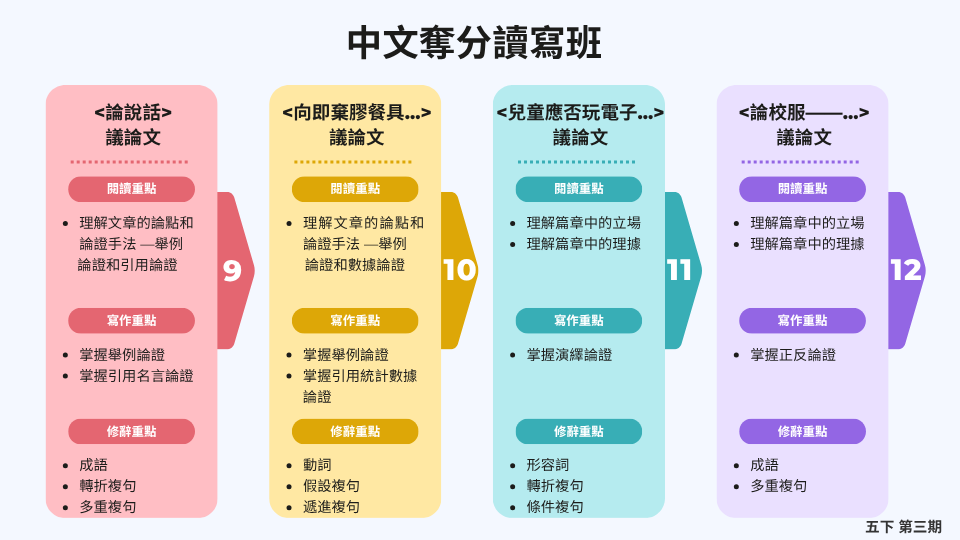 中文奪分讀寫班

<論說話>
議論文

閱讀重點

• 理解文章的論點和論證手法 —舉例論證和引用論證

寫作重點

• 掌握舉例論證
• 掌握引用名言論證

修辭重點

• 成語
• 轉折複句
• 多重複句

9

<向即棄膠餐具...>
議論文

閱讀重點

• 理解文章的論點和論證手法 —舉例論證和數據論證

寫作重點

• 掌握舉例論證
• 掌握引用統計數據論證

修辭重點

• 動詞
• 假設複句
• 遞進複句

10

<兒童應否玩電子...>
議論文

閱讀重點

• 理解篇章中的立場
• 理解篇章中的理據

寫作重點

• 掌握演繹論證

修辭重點

• 形容詞
• 轉折複句
• 條件複句

11

<論校服——...>
議論文

閱讀重點

• 理解篇章中的立場
• 理解篇章中的理據

寫作重點

• 掌握正反論證

修辭重點

• 成語
• 多重複句

12

五下 第三期