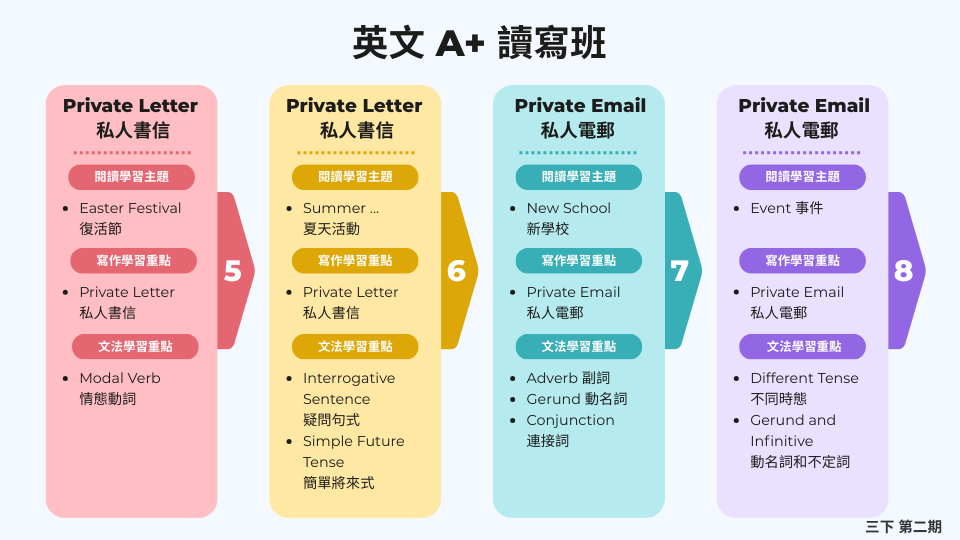 英文 A+ 讀寫班

Private Letter
私人書信

閱讀學習主題

• Easter Festival
復活節

寫作學習重點

• Private Letter
私人書信

文法學習重點

• Modal Verb
情態動詞

5

Private Letter
私人書信

閱讀學習主題

• Summer ...
夏天活動

寫作學習重點

• Private Letter
私人書信

文法學習重點

• Interrogative Sentence
疑問句式
• Simple Future Tense
簡單將來式

6

Private Email
私人電郵

閱讀學習主題

• New School
新學校

寫作學習重點

• Private Email
私人電郵

文法學習重點

• Adverb 副詞
• Gerund 動名詞
• Conjunction
連接詞

7

Private Email
私人電郵

閱讀學習主題

• Event 事件

寫作學習重點

• Private Email
私人電郵

文法學習重點

• Different Tense
不同時態
• Gerund and Infinitive
動名詞和不定詞

8

三下 第二期