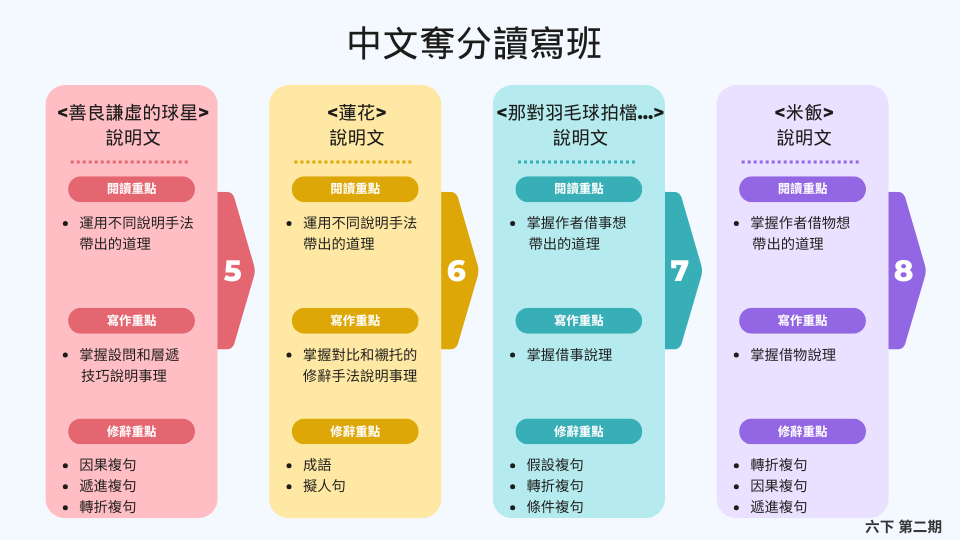 中文奪分讀寫班

<善良謙虛的球星>
說明文

閱讀重點

• 運用不同說明手法帶出的道理

寫作重點

• 掌握設問和層遞技巧說明事理

修辭重點

• 因果複句
• 遞進複句
• 轉折複句

5

<蓮花>
說明文

閱讀重點

• 運用不同說明手法帶出的道理

寫作重點

• 掌握對比和襯托的修辭手法說明事理

修辭重點

• 成語
• 擬人句

6

<那對羽毛球拍檔...>
說明文

閱讀重點

• 掌握作者借事想帶出的道理

寫作重點

• 掌握借事說理

修辭重點

• 假設複句
• 轉折複句
• 條件複句

7

<米飯>
說明文

閱讀重點

• 掌握作者借物想帶出的道理

寫作重點

• 掌握借物說理

修辭重點

• 轉折複句
• 因果複句
• 遞進複句

8

六下 第二期