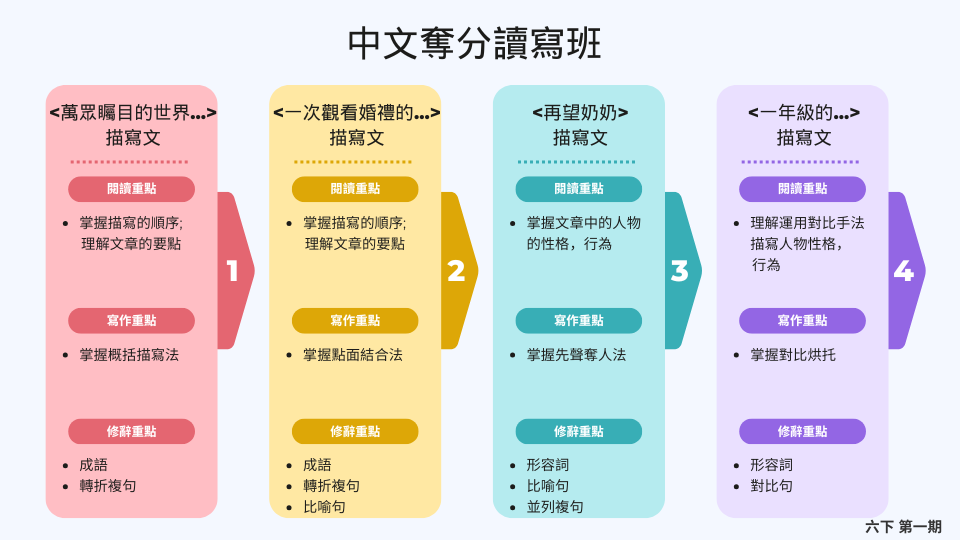 中文奪分讀寫班

<萬眾矚目的世界...>
描寫文

閱讀重點

• 掌握描寫的順序;理解文章的要點

寫作重點

• 掌握概括描寫法

修辭重點

• 成語
• 轉折複句

1

<一次觀看婚禮的...>
描寫文

閱讀重點

• 掌握描寫的順序;理解文章的要點

寫作重點

• 掌握點面結合法

修辭重點

• 成語
• 轉折複句
• 比喻句

2

<再望奶奶>
描寫文

閱讀重點

• 掌握文章中的人物的性格,行為

寫作重點

• 掌握先聲奪人法

修辭重點

• 形容詞
• 比喻句
• 並列複句

3

<一年級的...>
描寫文

閱讀重點

• 理解運用對比手法描寫人物性格,行為

寫作重點

• 掌握對比烘托

修辭重點

• 形容詞
• 對比句

4

六下 第一期